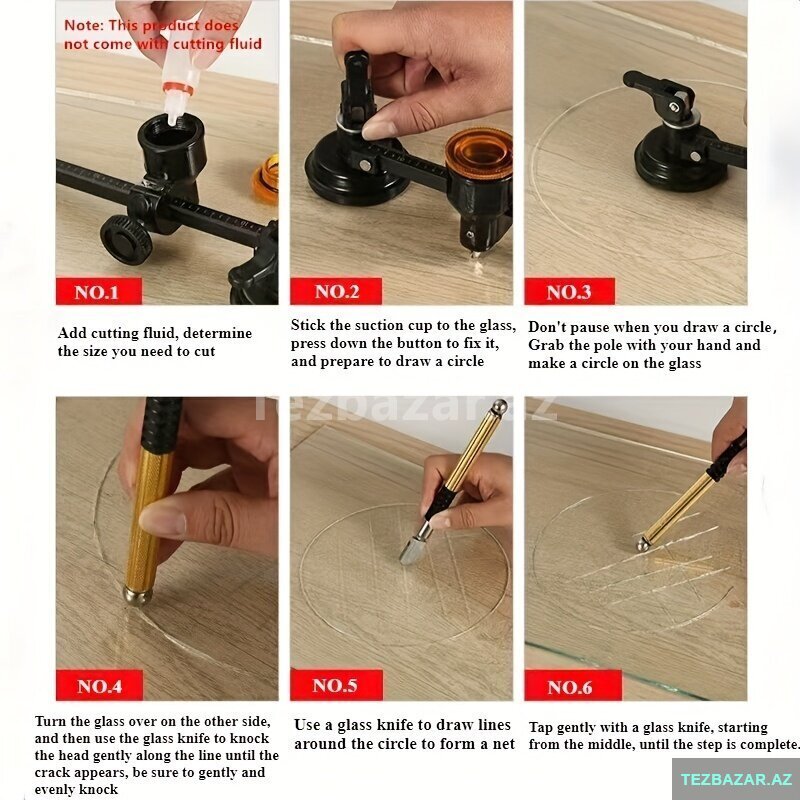 Note: This product does not come with cutting fluid

NO.1

Add cutting fluid, determine the size you need to cut

NO.2

Stick the suction cup to the glass, press down the button to fix it, and prepare to draw a circle

NO.3

Don't pause when you draw a circle, Grab the pole with your hand and make a circle on the glass

tezbazar.az

NO.4

Turn the glass over on the other side, and then use the glass knife to knock the head gently along the line until the crack appears, be sure to gently and evenly knock

NO.5

Use a glass knife to draw lines around the circle to form a net

NO.6

Tap gently with a glass knife, starting from the middle, until the step is complete.

TEZBAZAR.AZ