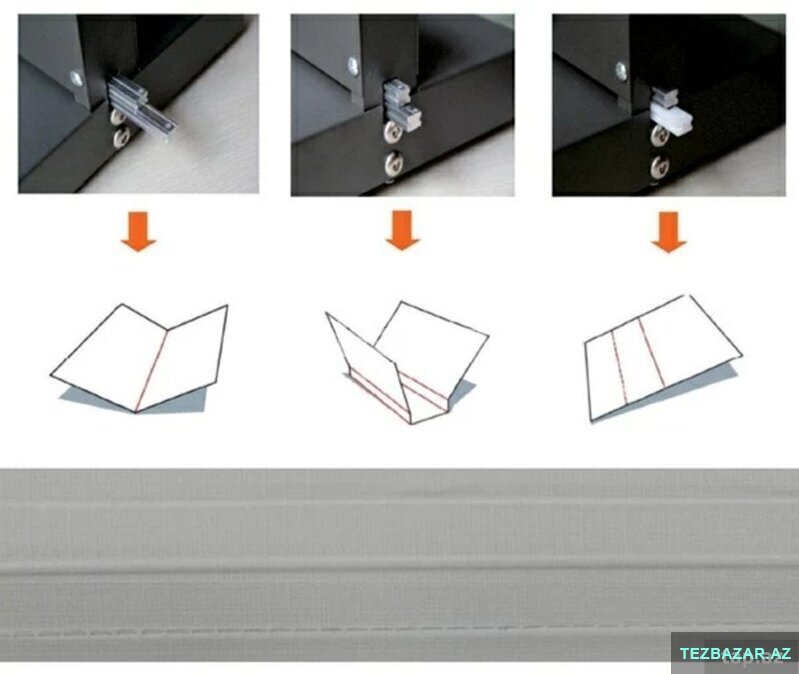 TEZBAZAR.AZ