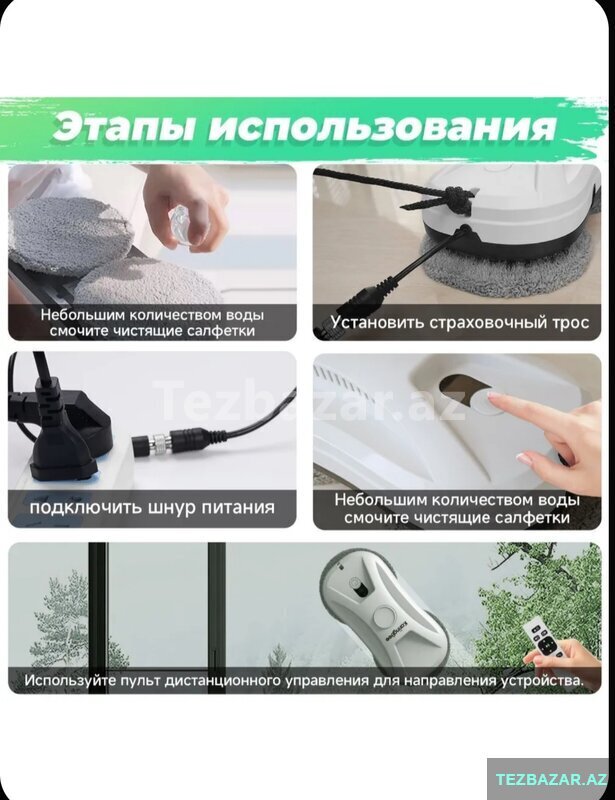 Этапы использования

Небольшим количеством воды смочите чистящие салфетки

Установить страховочный трос

Tezbazar.az

подключить шнур питания

Небольшим количеством воды смочите чистящие салфетки

Используйте пульт дистанционного управления для направления устройства.

TEZBAZAR.AZ